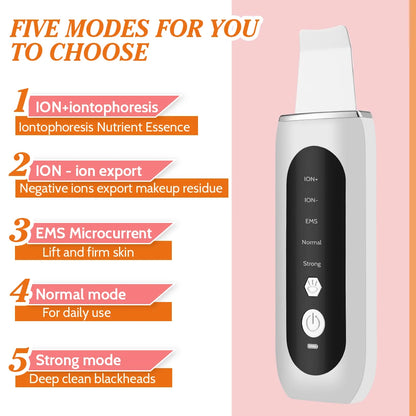 FIVE MODES FOR YOU TO CHOOSE

1 ION+iontophoresis
Iontophoresis Nutrient Essence

2 ION - ion export
Negative ions export makeup residue

3 EMS Microcurrent
Lift and firm skin

4 Normal mode
For daily use

5 Strong mode
Deep clean blackheads

ION+
ION-
EMS
Normal
Strong