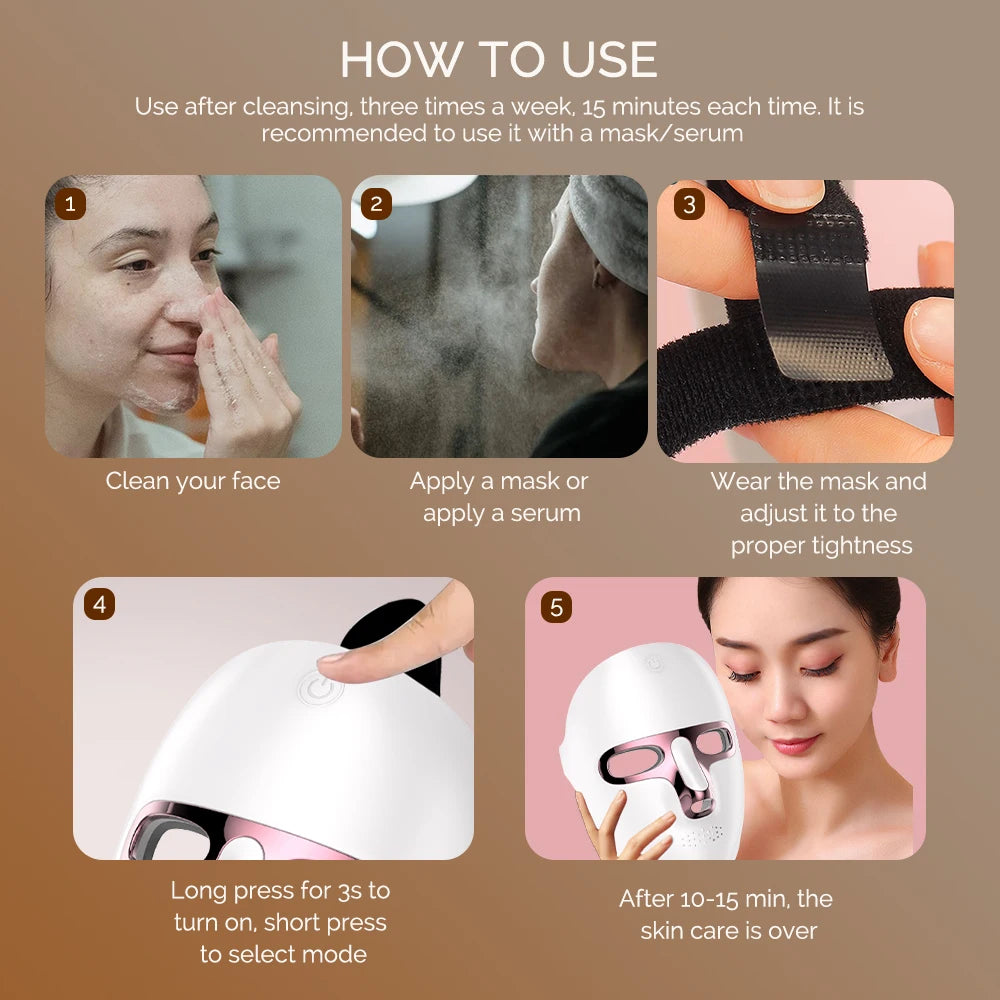 HOW TO USE

Use after cleansing, three times a week, 15 minutes each time. It is recommended to use it with a mask/serum

1

Clean your face

2

Apply a mask or apply a serum

3

Wear the mask and adjust it to the proper tightness

4

Long press for 3s to turn on, short press to select mode

5

After 10-15 min, the skin care is over